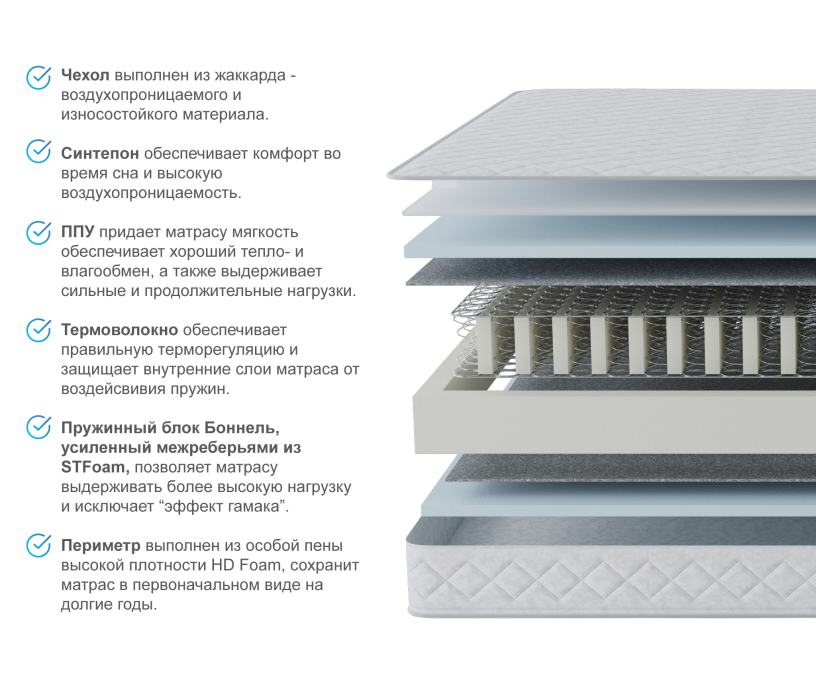 Чехол выполнен из жаккарда - воздухопроницаемого и износостойкого материала.

Синтепон обеспечивает комфорт во время сна и высокую воздухопроницаемость.

ППУ придает матрасу мягкость обеспечивает хороший тепло- и влагообмен, а также выдерживает сильные и продолжительные нагрузки.

Термоволокно обеспечивает правильную терморегуляцию и защищает внутренние слои матраса от воздейсвивия пружин.

Пружинный блок Боннель, усиленный межреберьями из STFoam, позволяет матрасу выдерживать более высокую нагрузку и исключает “эффект гамака”.

Периметр выполнен из особой пены высокой плотности HD Foam, сохранит матрас в первоначальном виде на долгие годы.